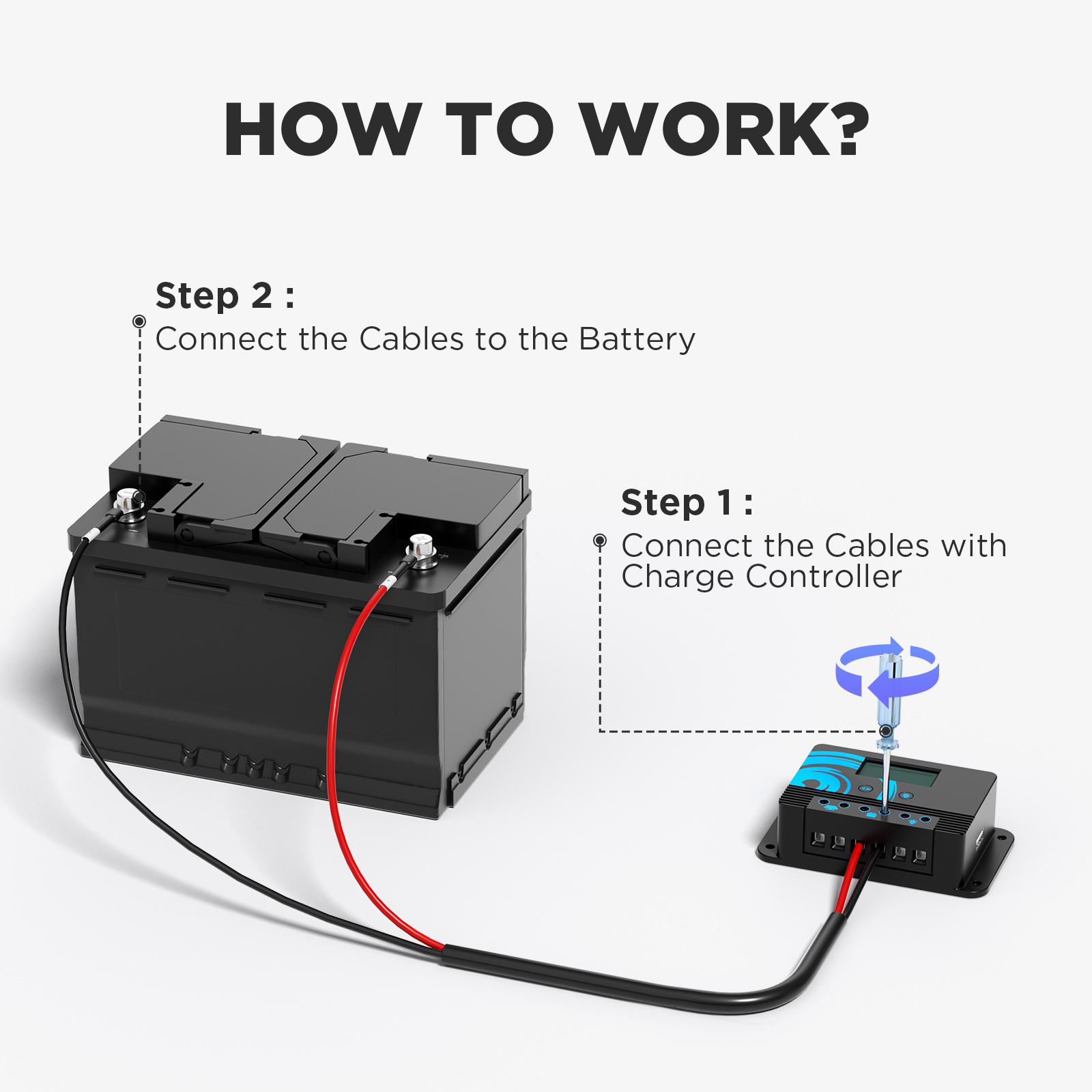 HOW TO WORK?

Step 2 :
Connect the Cables to the Battery

Step 1 :
Connect the Cables with Charge Controller